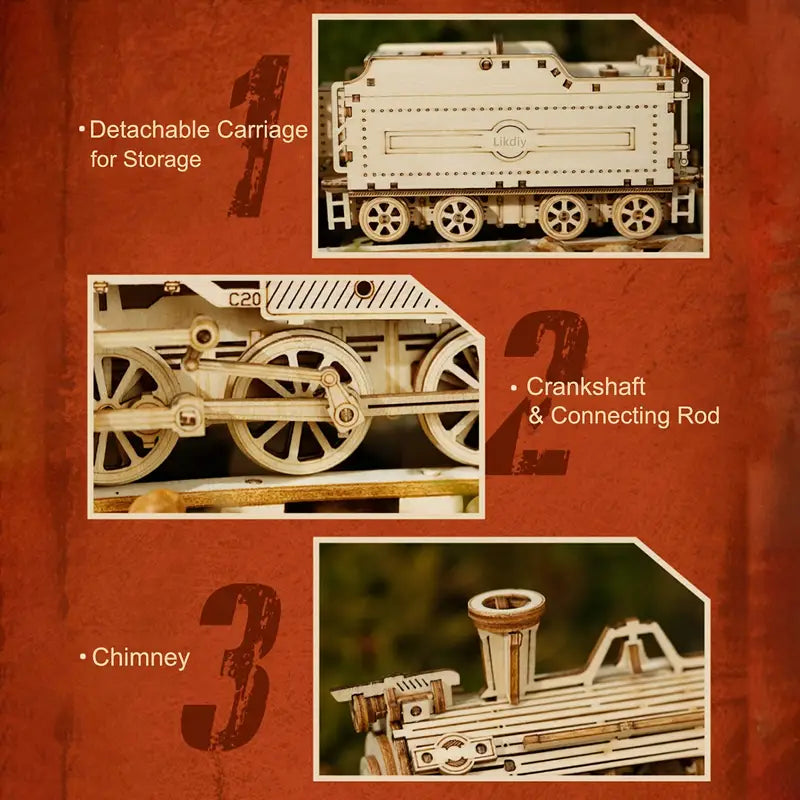 1

• Detachable Carriage for Storage

Likdiy

C20

2

• Crankshaft & Connecting Rod

3

• Chimney